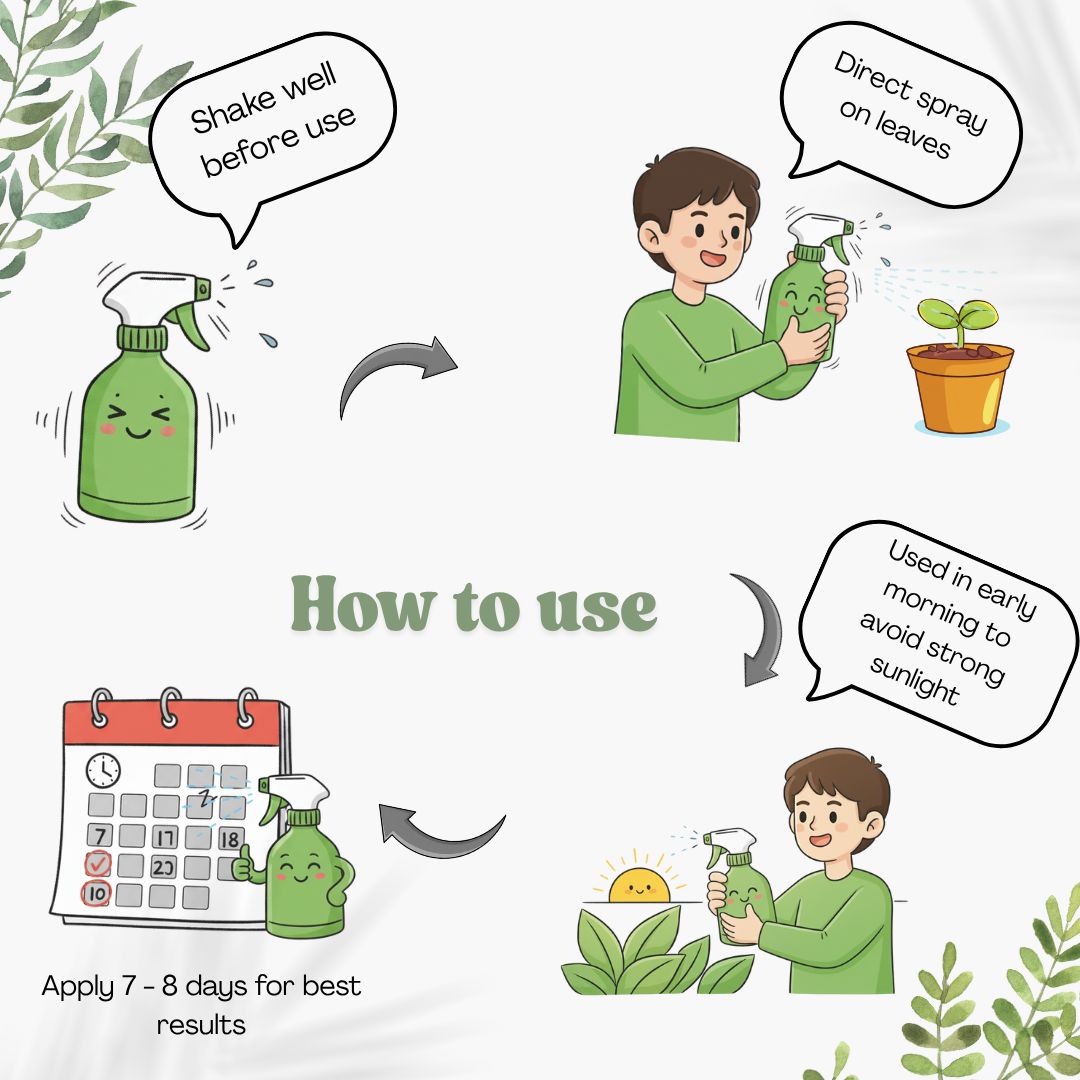 Shake well before use

Direct spray on leaves

How to use

Used in early morning to avoid strong sunlight

7
17
18
23
10

Apply 7 - 8 days for best results